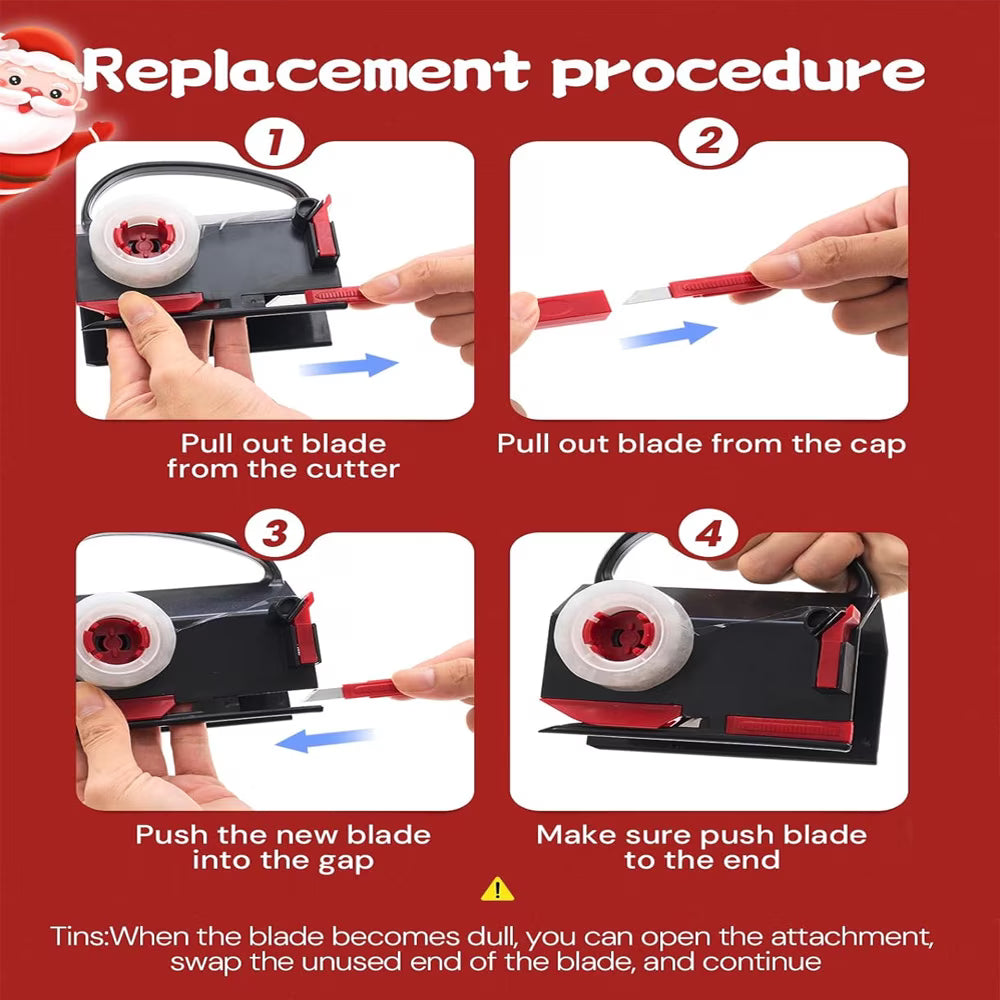 Replacement procedure

1

Pull out blade from the cutter

2

Pull out blade from the cap

3

Push the new blade into the gap

4

Make sure push blade to the end

Tins:When the blade becomes dull, you can open the attachment, swap the unused end of the blade, and continue