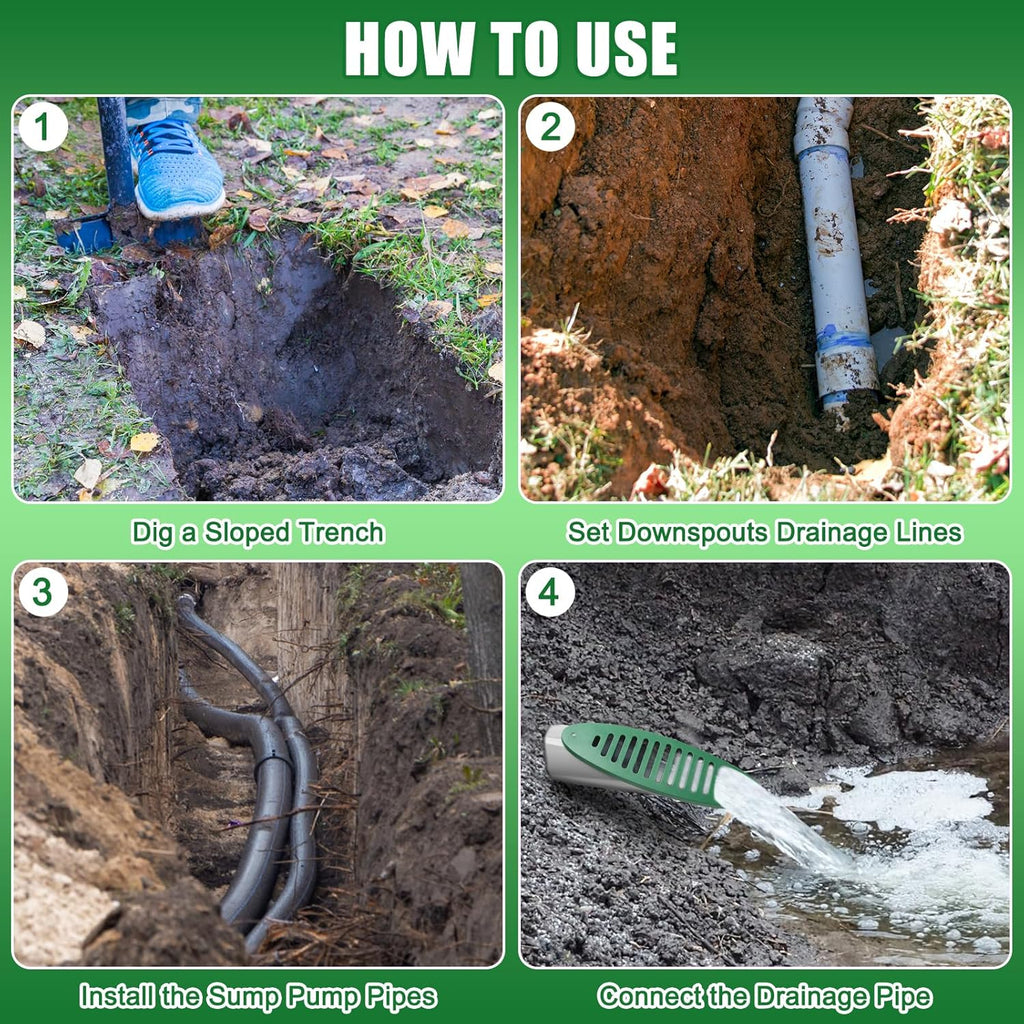 HOW TO USE

1

Dig a Sloped Trench

2

Set Downspouts Drainage Lines

3

Install the Sump Pump Pipes

4

Connect the Drainage Pipe